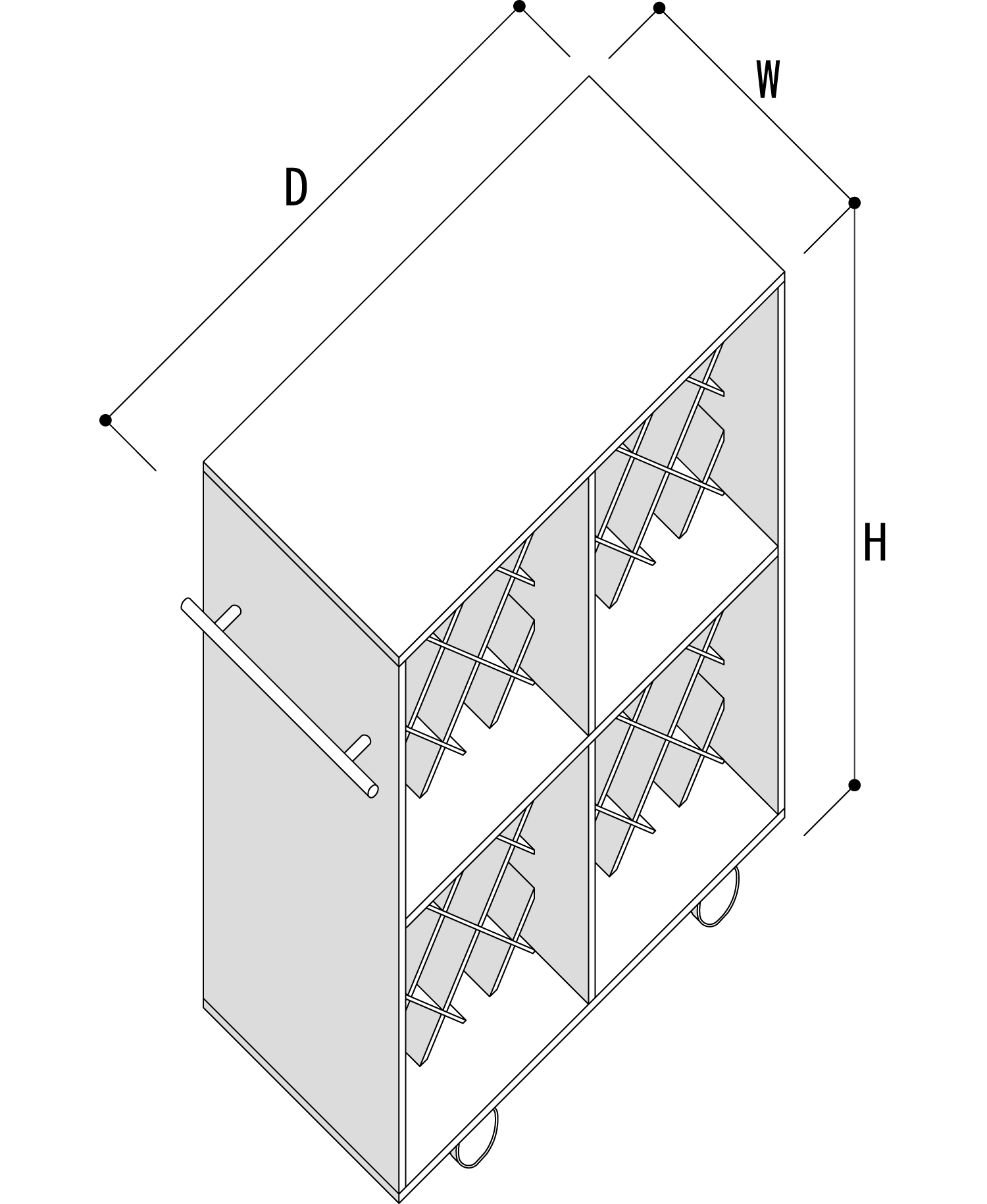 D
W
H