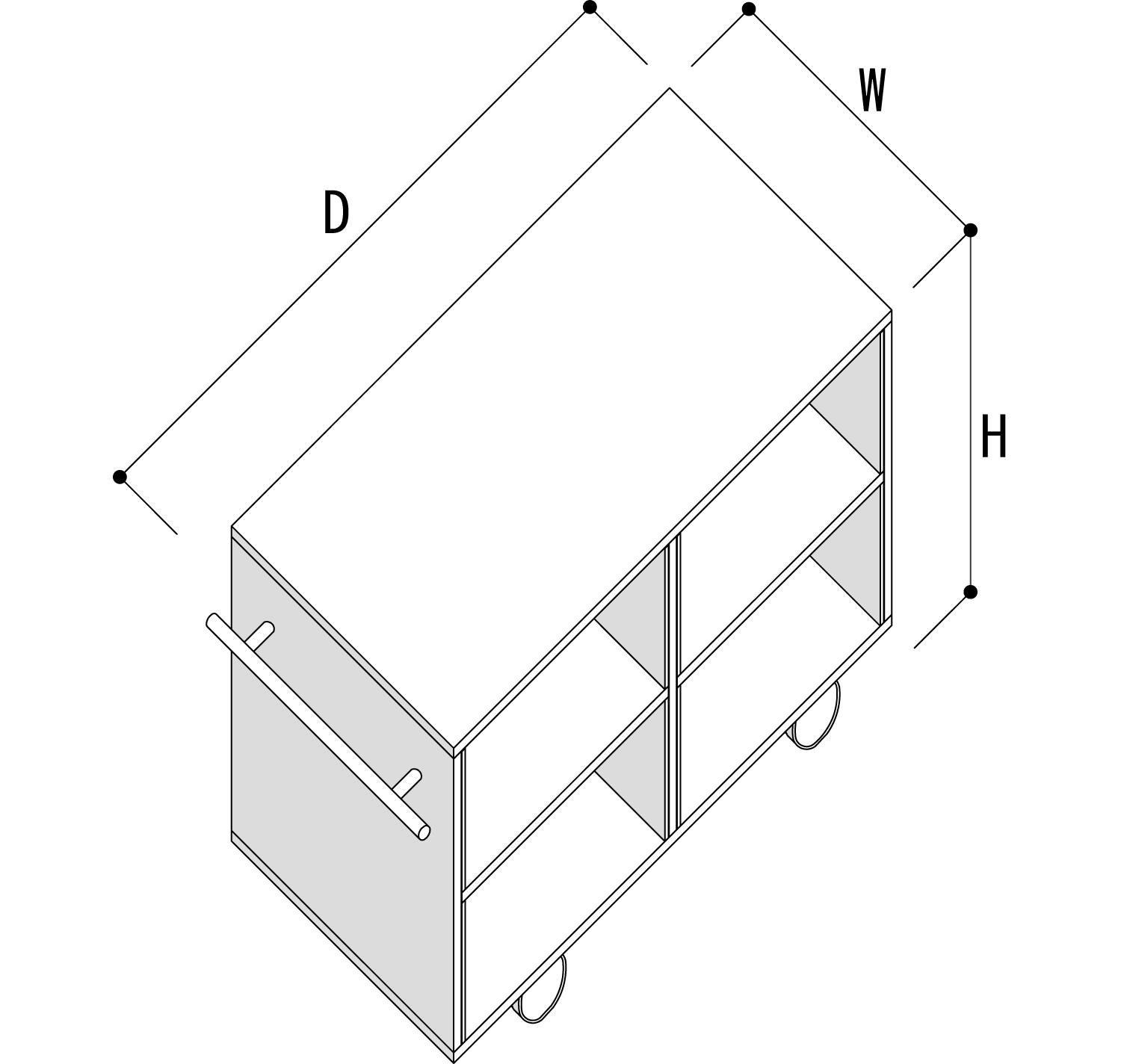 D

W

H