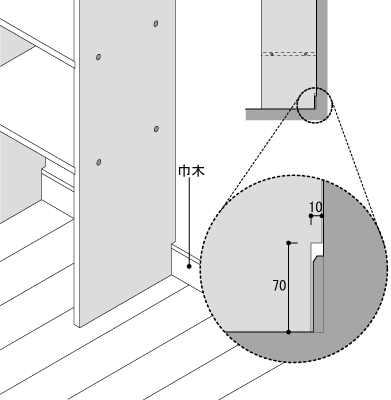 巾木

10

70