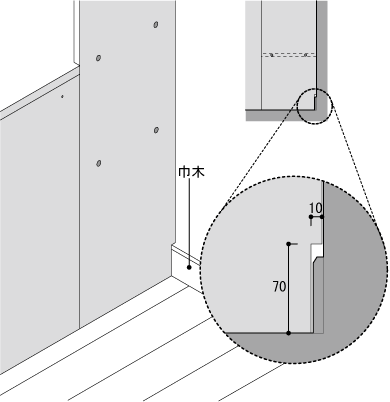 巾木

10

70